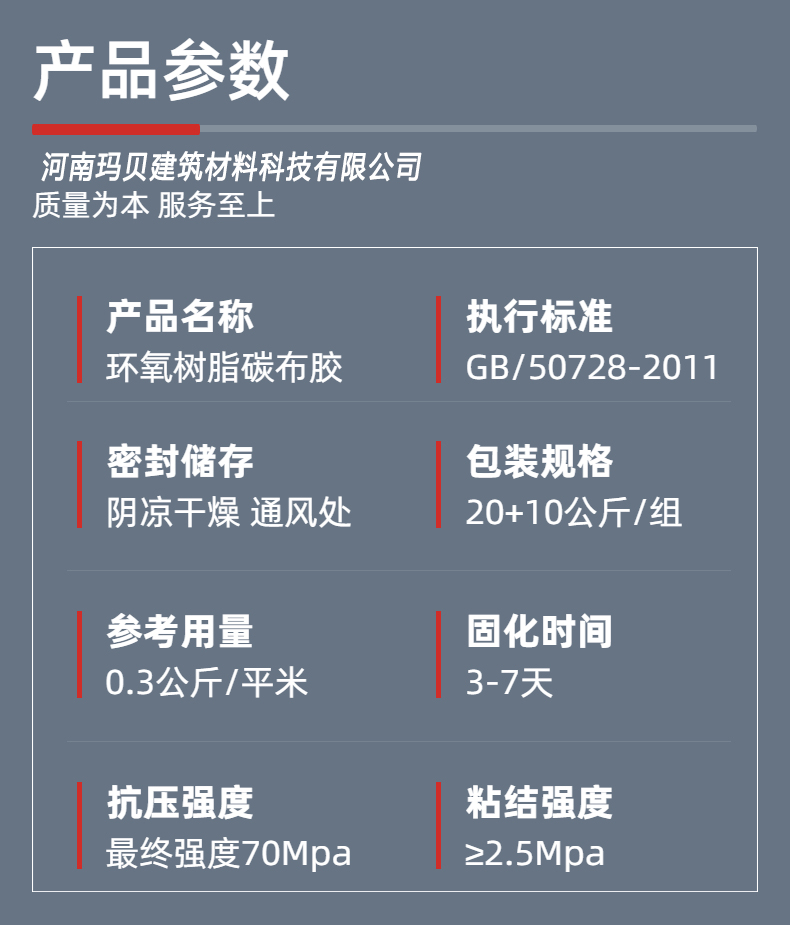 产品参数

河南玛贝建筑材料科技有限公司
质量为本 服务至上

产品名称
环氧树脂碳布胶

执行标准
GB/50728-2011

密封储存
阴凉干燥 通风处

包装规格
20+10公斤/组

参考用量
0.3公斤/平米

固化时间
3-7天

抗压强度
最终强度70Mpa

粘结强度
≥2.5Mpa